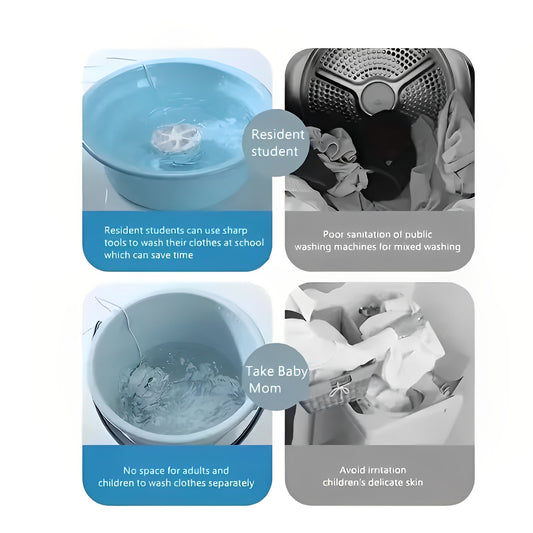 Resident student

Resident students can use sharp tools to wash their clothes at school which can save time

Poor sanitation of public washing machines for mixed washing

Take Baby Mom

No space for adults and children to wash clothes separately

Avoid irritation children's delicate skin